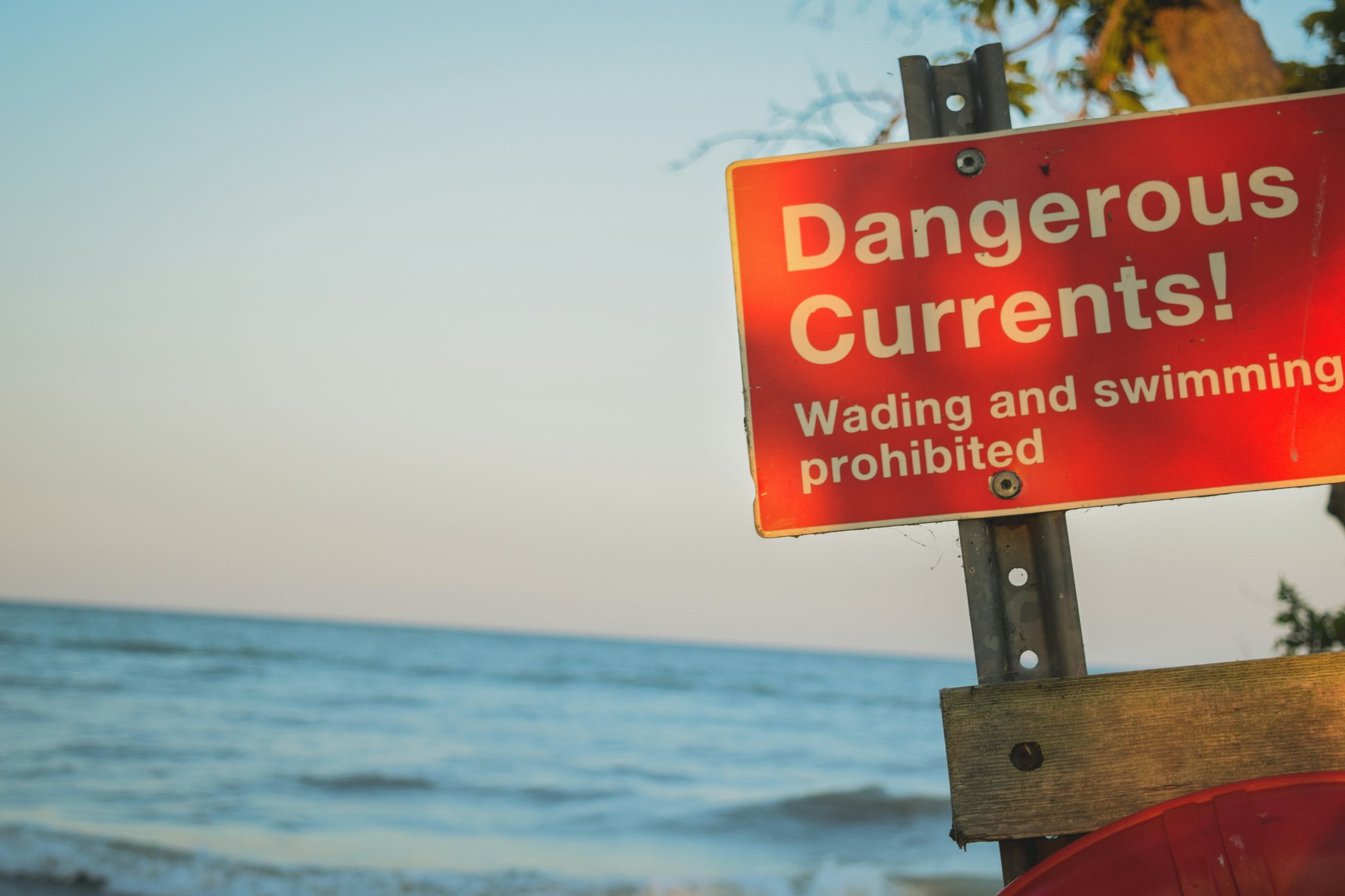 Dangerous Currents!

Wading and swimming prohibited