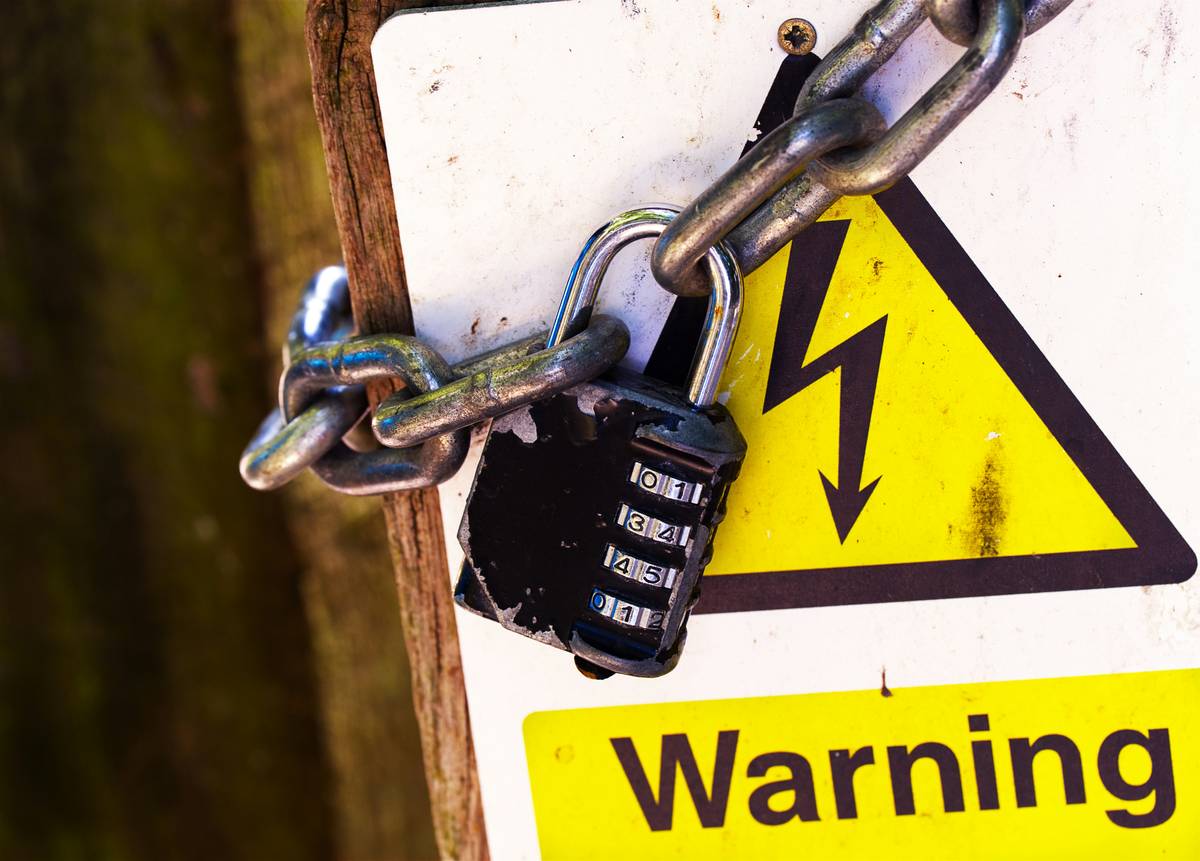 0 1
3 4
4 5
0 1 2

Warning